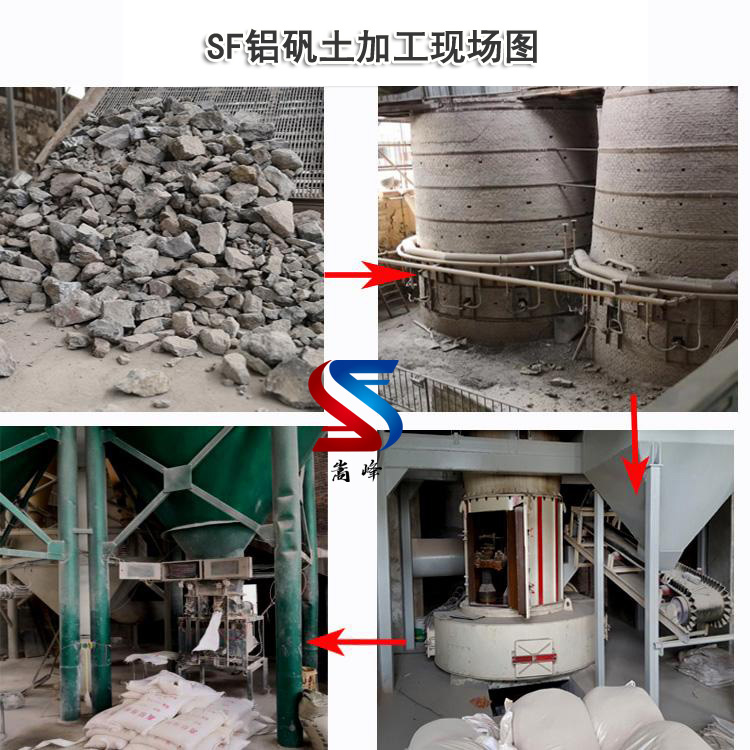 SF铝矾土加工现场图

嵩峰